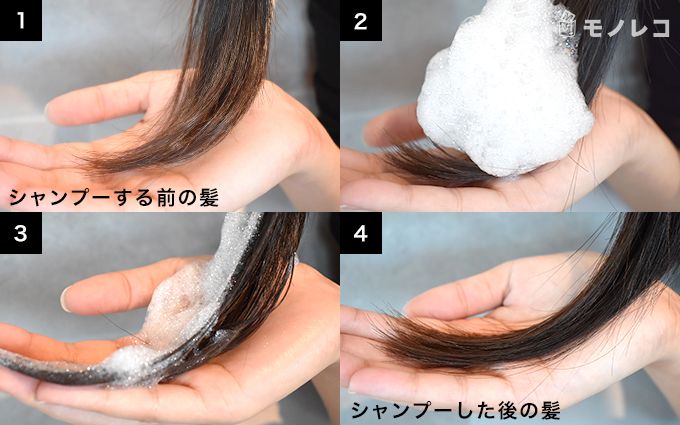 1

シャンプーする前の髪

2

モノレコ

3

4

シャンプーした後の髪